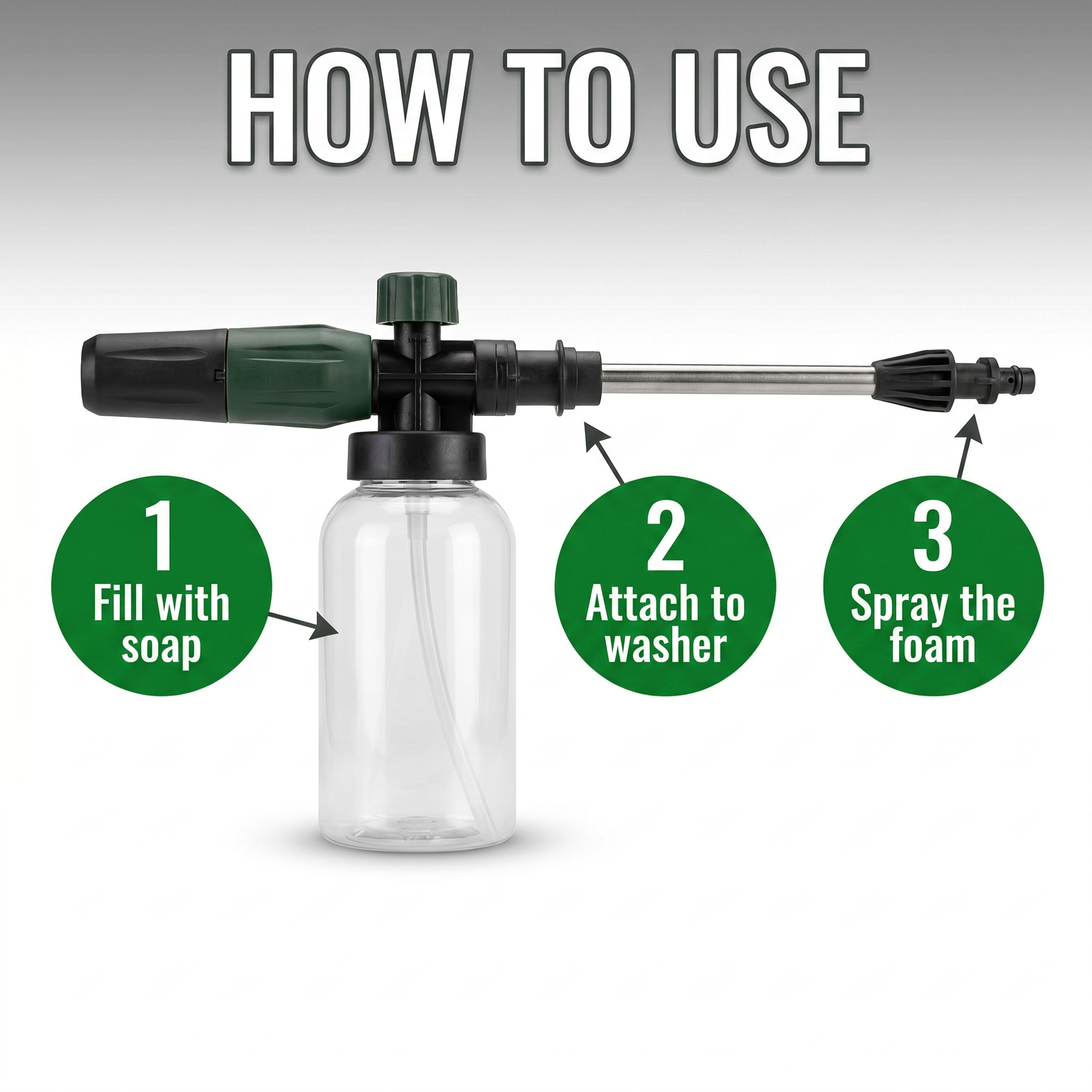 HOW TO USE

1
Fill with soap

2
Attach to washer

3
Spray the foam